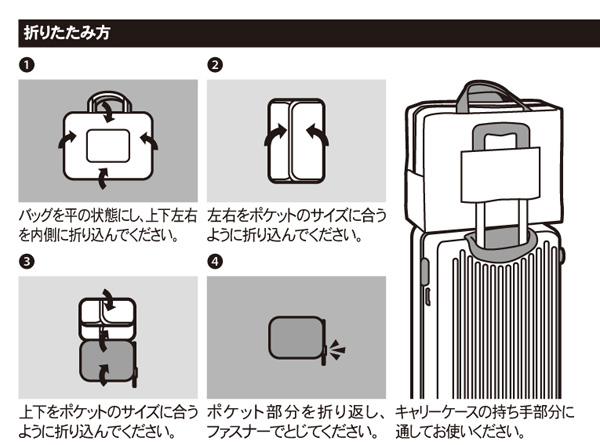 折りたたみ方

❶
バッグを平の状態にし、上下左右を内側に折り込んでください。

❷
左右をポケットのサイズに合うように折り込んでください。

❸
上下をポケットのサイズに合うように折り込んでください。

❹
ポケット部分を折り返し、ファスナーでとじてください。

キャリーケースの持ち手部分に通してお使いください。